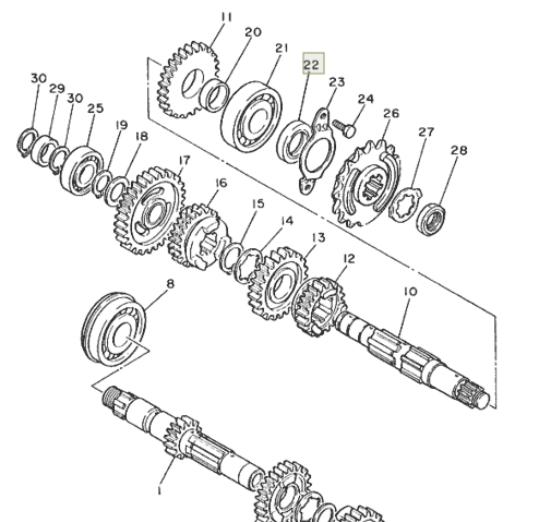 11
20
21
22
23
24
26
27
28
30
29
30
25
19
18
17
16
15
14
13
12
10
8
1