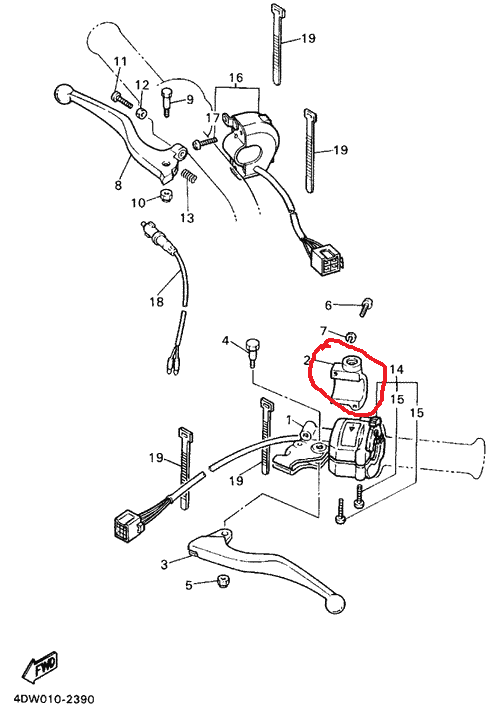 19
11
12
9
16
17
19
8
10
13
18
6
7
4
2
14
15
15
1
19
19
3
5
FWD
4DW010-2390